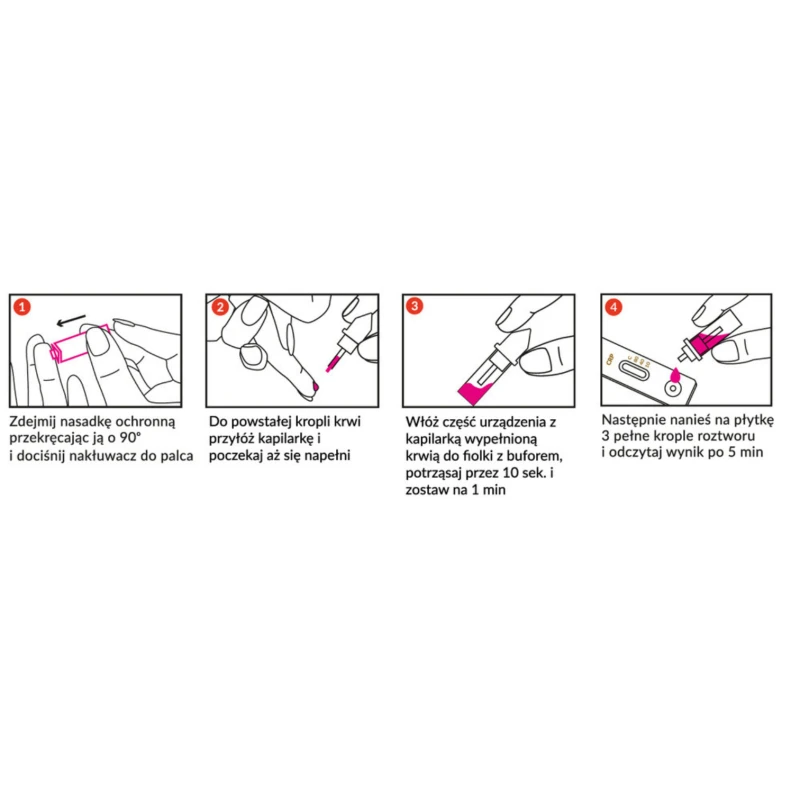 1

Zdejmij nasadkę ochronną przekręcając ją o 90° i dociśnij nakłuwacz do palca

2

Do powstałej kropli krwi przyłóż kapilarkę i poczekaj aż się napełni

3

Włóż część urządzenia z kapilarką wypełnioną krwią do fiolki z buforem, potrząsaj przez 10 sek. i zostaw na 1 min

4

CRP

Następnie nanieś na płytkę 3 pełne krople roztworu i odczytaj wynik po 5 min