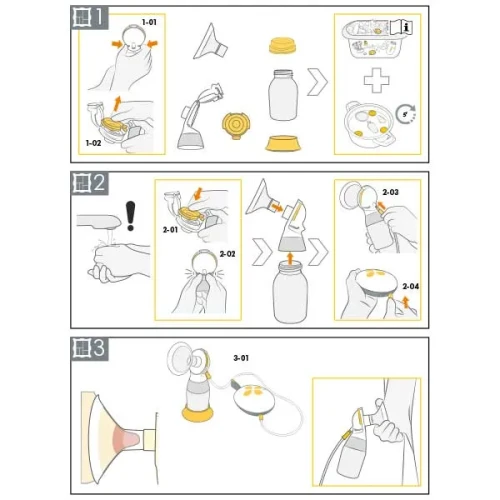 1
1-01
1-02
5'
2
2-01
2-02
2-03
2-04
3
3-01